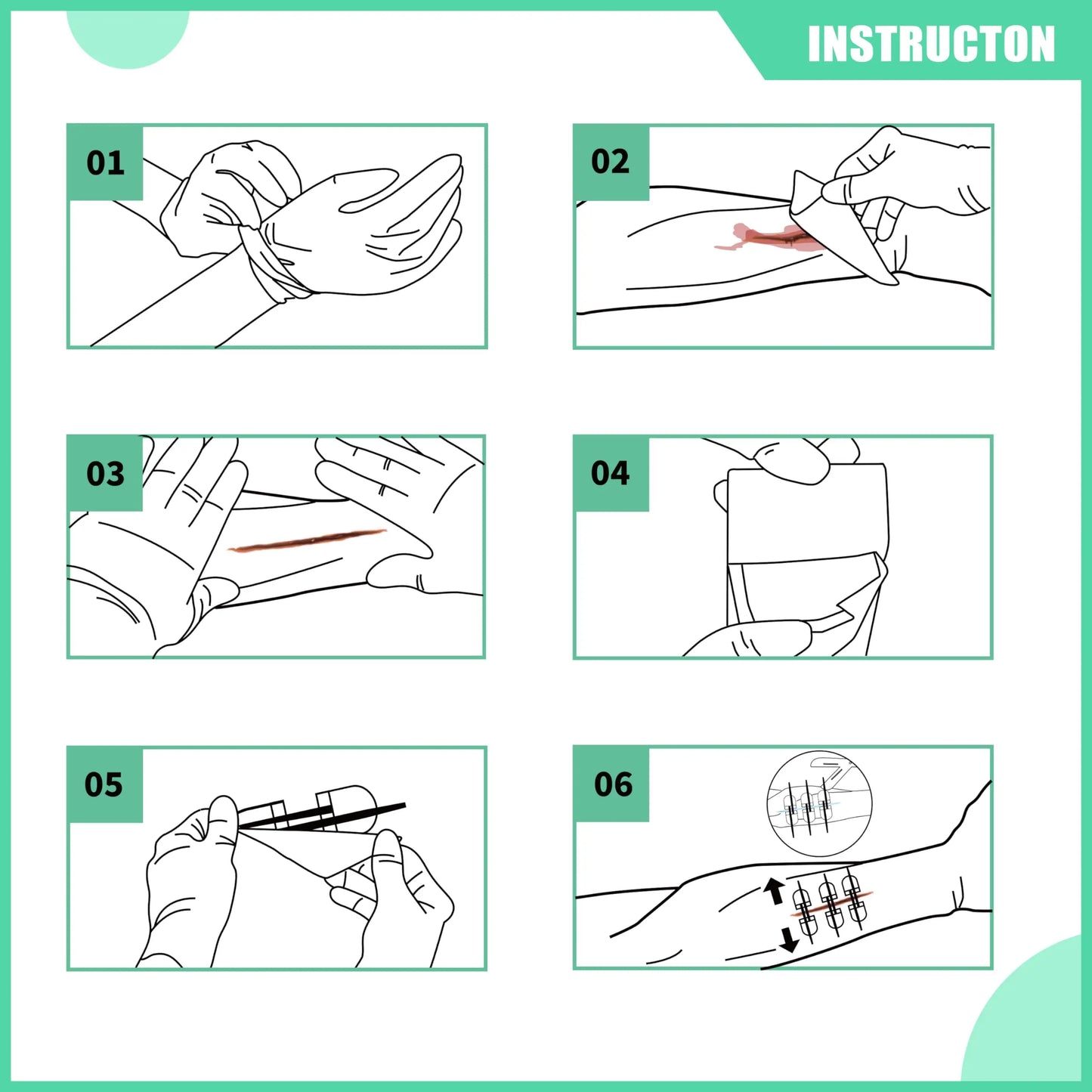 INSTRUCTON

01

02

03

04

05

06