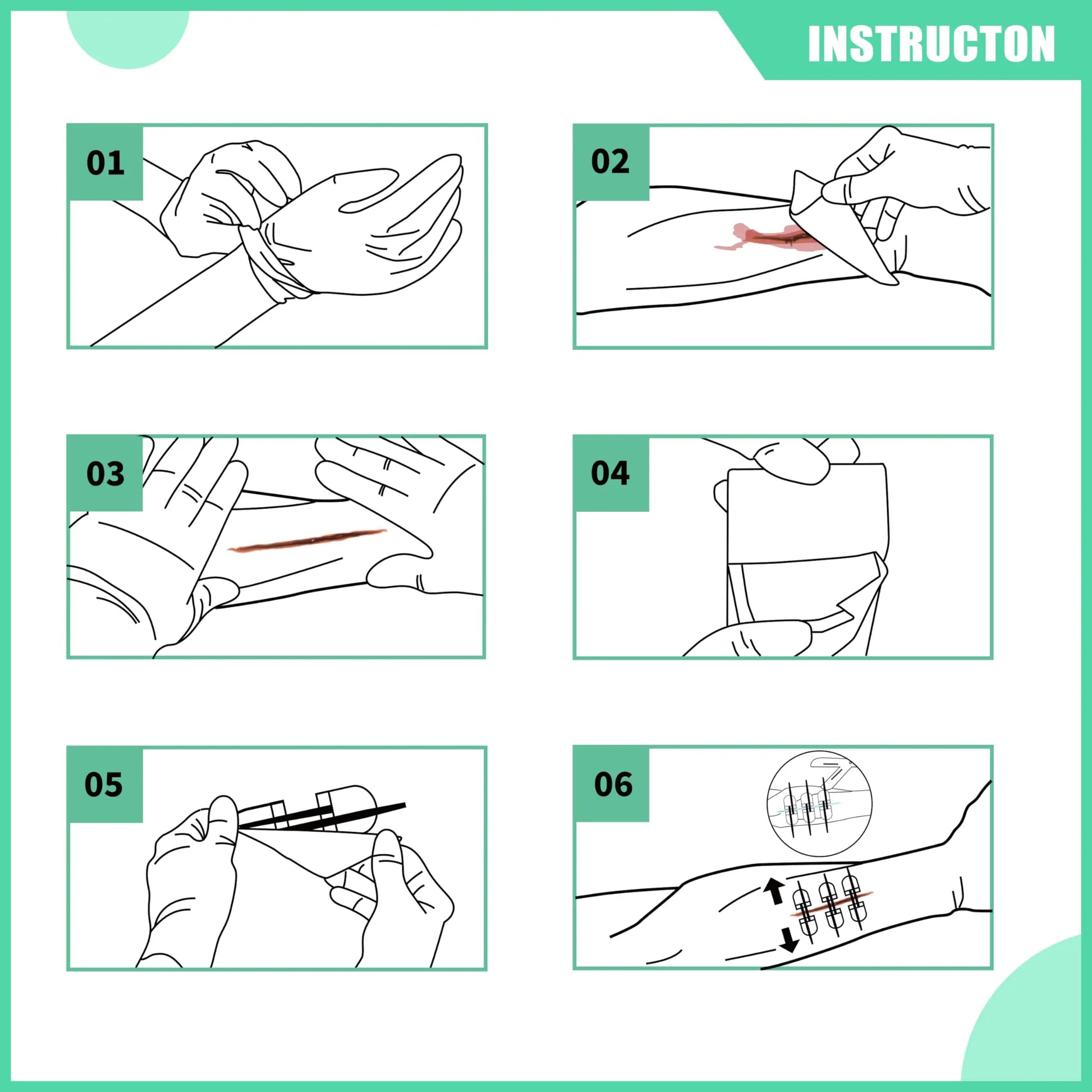 INSTRUCTON

01

02

03

04

05

06